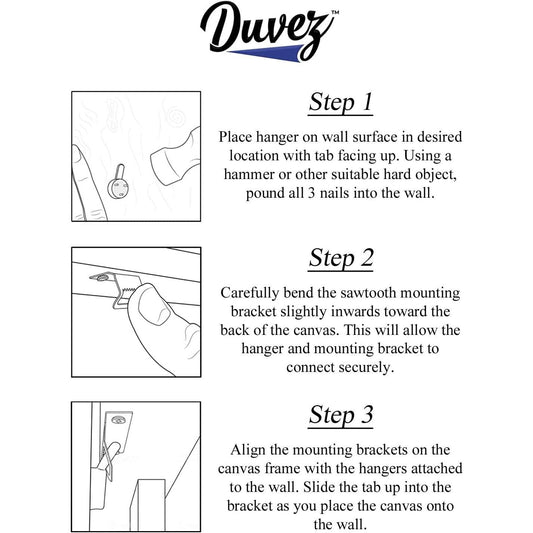 Duvez™

Step 1

Place hanger on wall surface in desired location with tab facing up. Using a hammer or other suitable hard object, pound all 3 nails into the wall.

Step 2

Carefully bend the sawtooth mounting bracket slightly inwards toward the back of the canvas. This will allow the hanger and mounting bracket to connect securely.

Step 3

Align the mounting brackets on the canvas frame with the hangers attached to the wall. Slide the tab up into the bracket as you place the canvas onto the wall.