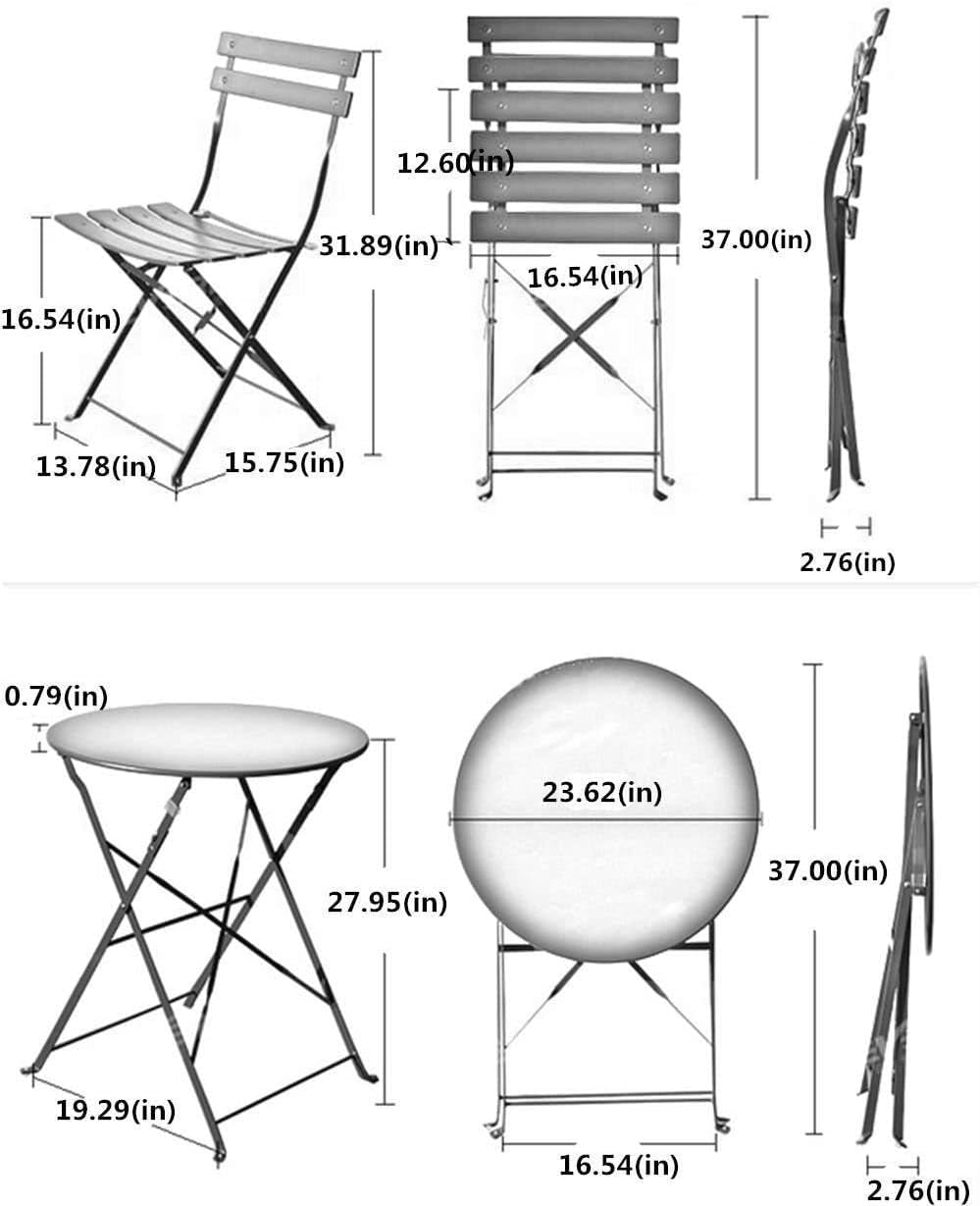 16.54(in)
13.78(in)
15.75(in)
31.89(in)
12.60(in)
16.54(in)
37.00(in)
2.76(in)

0.79(in)
27.95(in)
19.29(in)
23.62(in)
16.54(in)
37.00(in)
2.76(in)