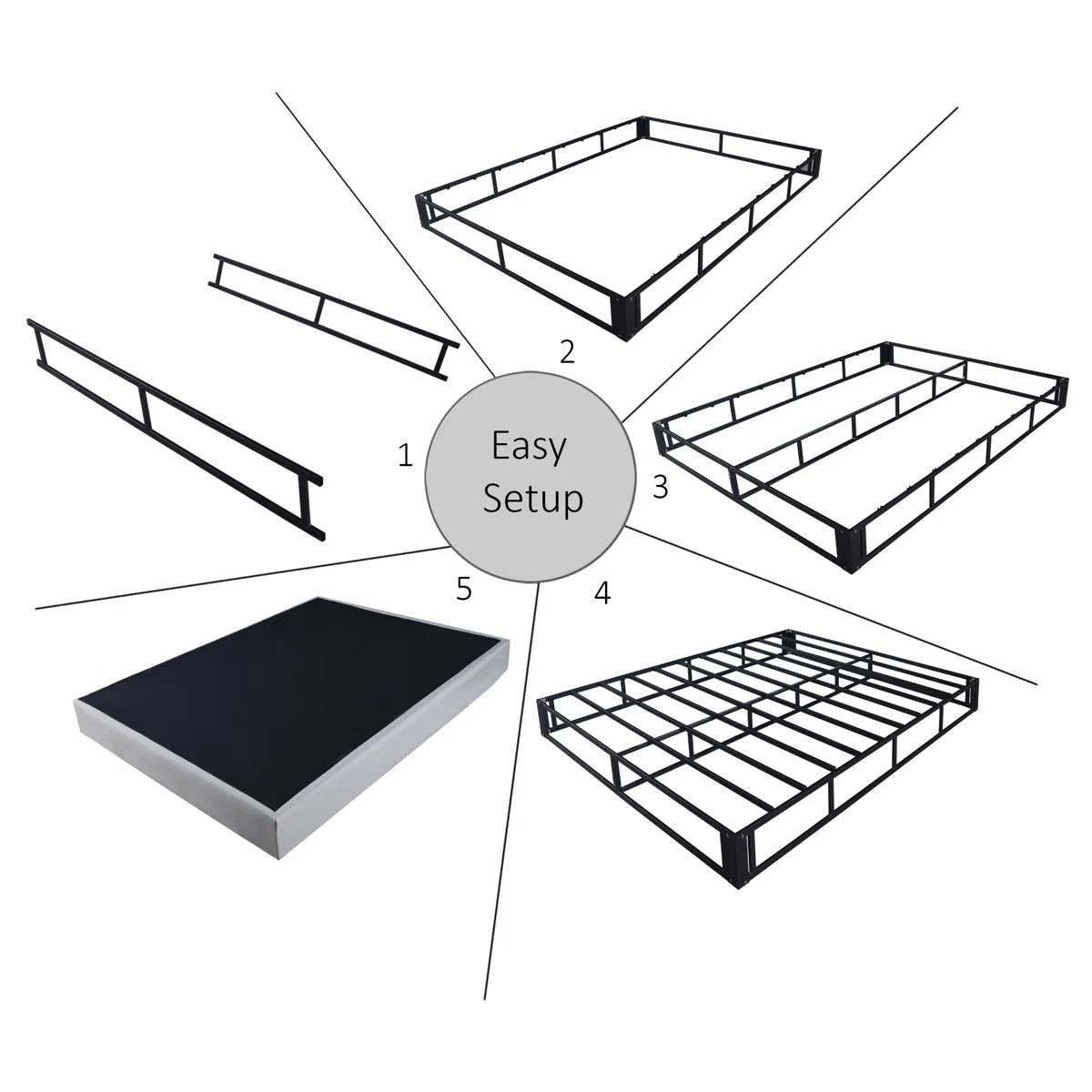 Easy Setup

1

2

3

4

5