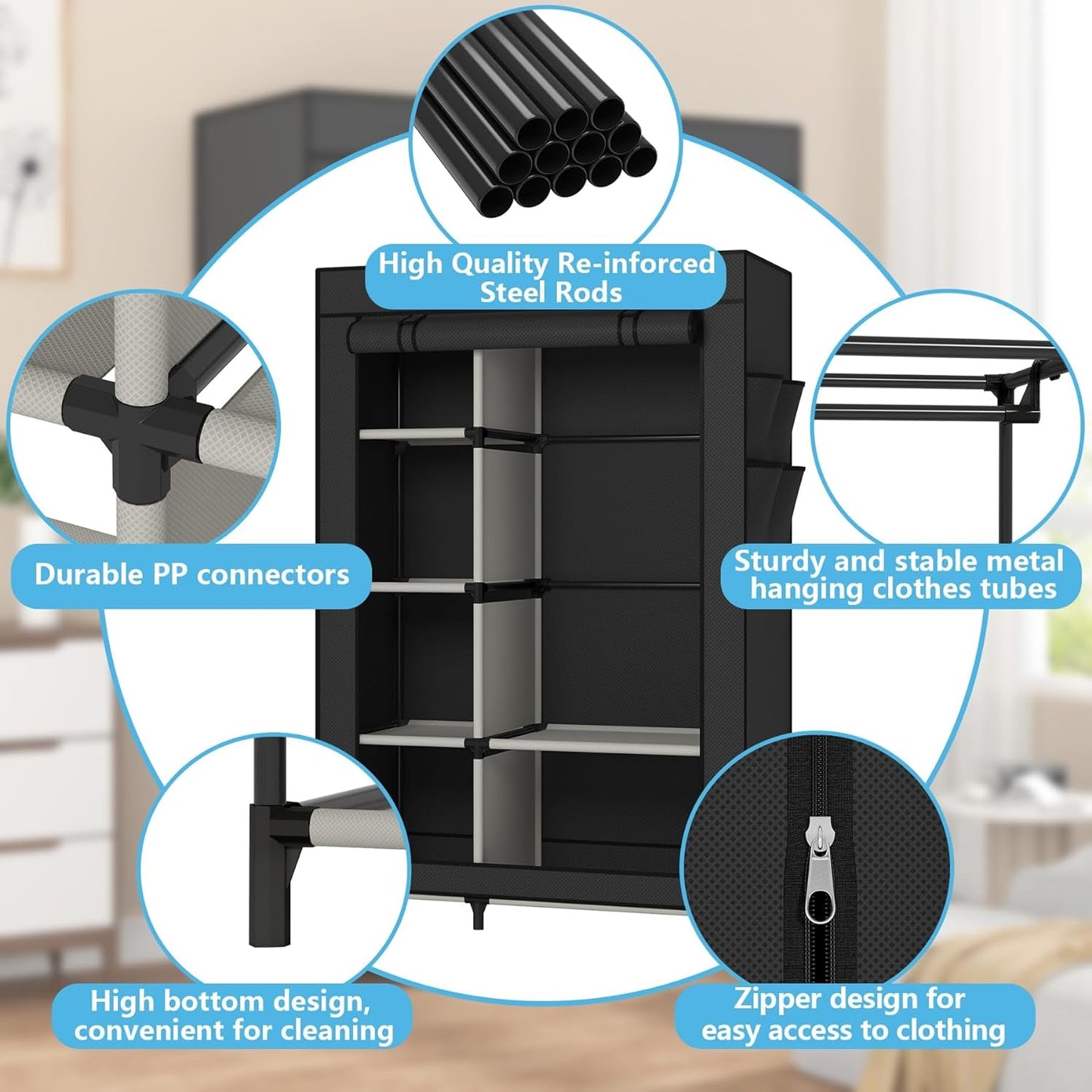 High Quality Re-inforced Steel Rods

Durable PP connectors

Sturdy and stable metal hanging clothes tubes

High bottom design, convenient for cleaning

Zipper design for easy access to clothing